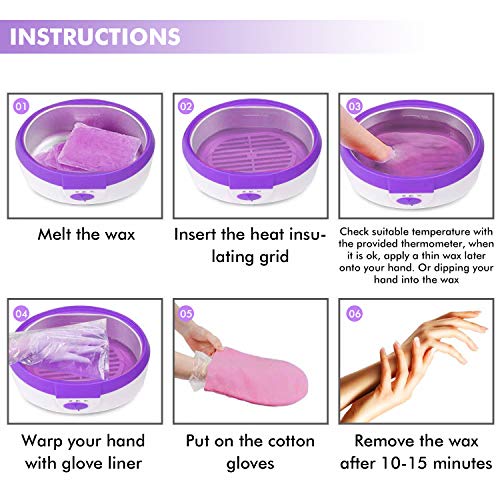 INSTRUCTIONS

01

Melt the wax

02

Insert the heat insulating grid

03

Check suitable temperature with the provided thermometer, when it is ok, apply a thin wax later onto your hand. Or dipping your hand into the wax

04

Warp your hand with glove liner

05

Put on the cotton gloves

06

Remove the wax after 10-15 minutes