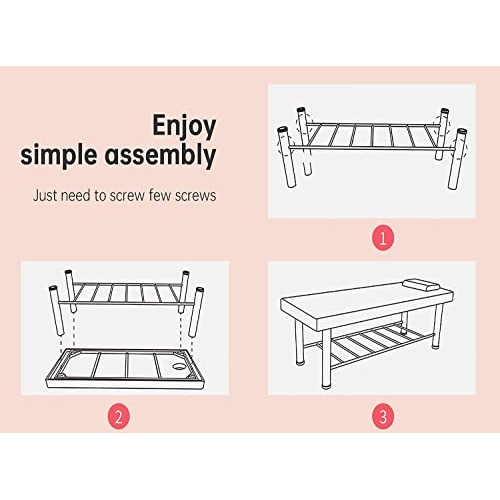 Enjoy simple assembly

Just need to screw few screws

1

2

3