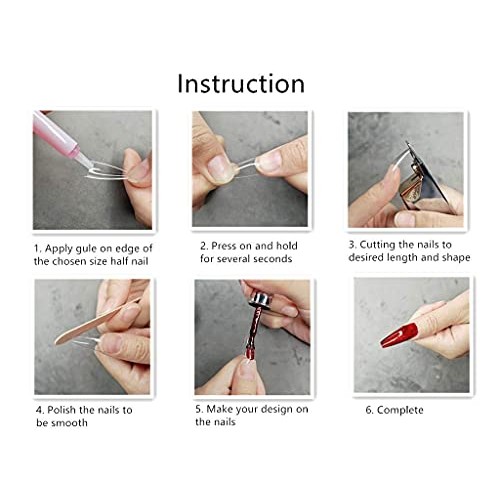 Instruction

1. Apply gule on edge of the chosen size half nail

2. Press on and hold for several seconds

3. Cutting the nails to desired length and shape

4. Polish the nails to be smooth

5. Make your design on the nails

6. Complete