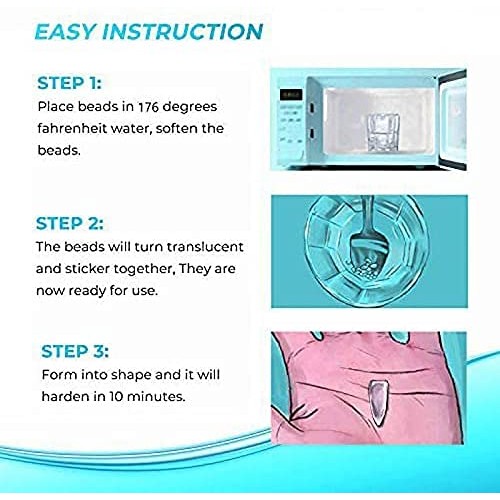 EASY INSTRUCTION

STEP 1:
Place beads in 176 degrees fahrenheit water, soften the beads.

STEP 2:
The beads will turn translucent and sticker together, They are now ready for use.

STEP 3:
Form into shape and it will harden in 10 minutes.