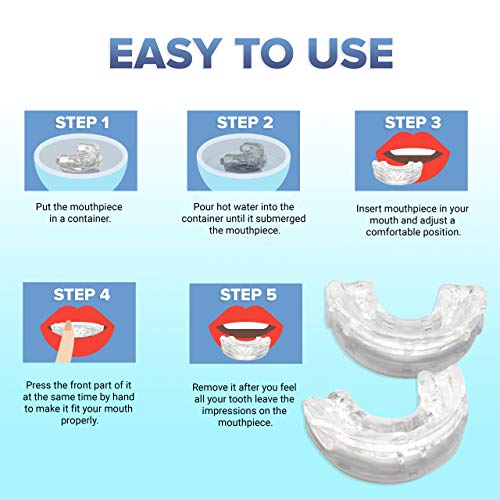 EASY TO USE

STEP 1

Put the mouthpiece in a container.

STEP 2

Pour hot water into the container until it submerged the mouthpiece.

STEP 3

Insert mouthpiece in your mouth and adjust a comfortable position.

STEP 4

Press the front part of it at the same time by hand to make it fit your mouth properly.

STEP 5

Remove it after you feel all your tooth leave the impressions on the mouthpiece.