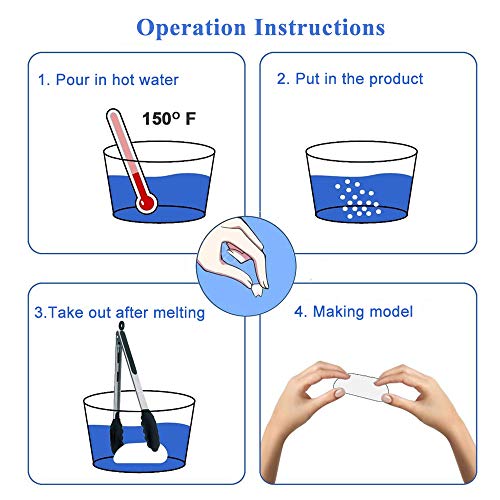 Operation Instructions

1. Pour in hot water

150° F

2. Put in the product

3.Take out after melting

4. Making model