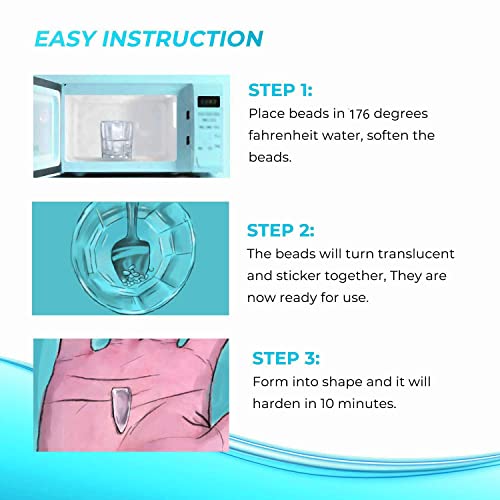 EASY INSTRUCTION

STEP 1:
Place beads in 176 degrees fahrenheit water, soften the beads.

STEP 2:
The beads will turn translucent and sticker together, They are now ready for use.

STEP 3:
Form into shape and it will harden in 10 minutes.