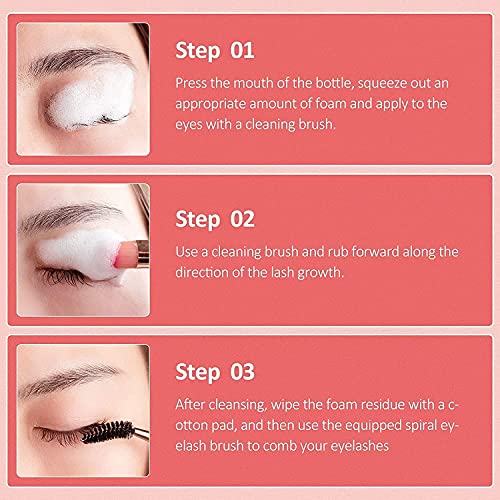 Step 01

Press the mouth of the bottle, squeeze out an appropriate amount of foam and apply to the eyes with a cleaning brush.

Step 02

Use a cleaning brush and rub forward along the direction of the lash growth.

Step 03

After cleansing, wipe the foam residue with a cotton pad, and then use the equipped spiral eyelash brush to comb your eyelashes