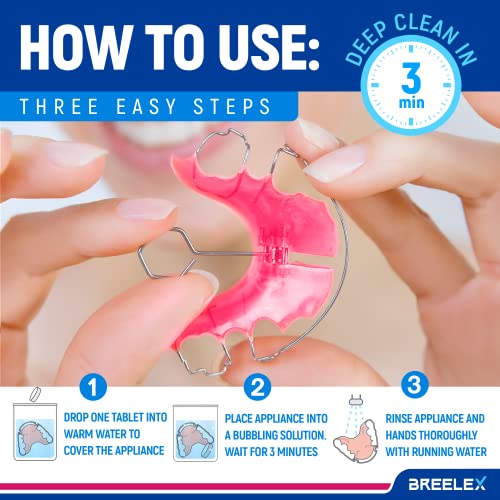 HOW TO USE:

DEEP CLEAN IN
3
min

THREE EASY STEPS

1
DROP ONE TABLET INTO WARM WATER TO COVER THE APPLIANCE

2
PLACE APPLIANCE INTO A BUBBLING SOLUTION. WAIT FOR 3 MINUTES

3
RINSE APPLIANCE AND HANDS THOROUGHLY WITH RUNNING WATER

BREELEX