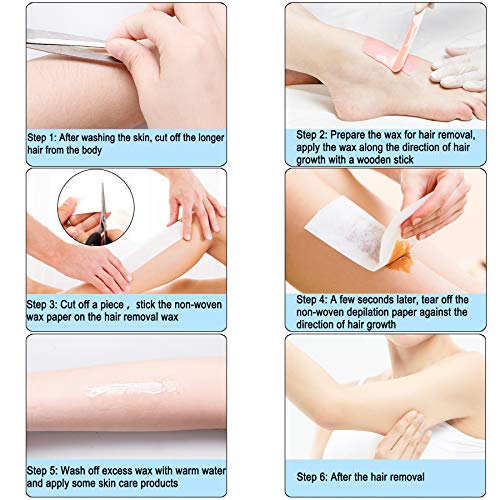 Step 1: After washing the skin, cut off the longer hair from the body

Step 2: Prepare the wax for hair removal, apply the wax along the direction of hair growth with a wooden stick

Step 3: Cut off a piece， stick the non-woven wax paper on the hair removal wax

Step 4: A few seconds later, tear off the non-woven depilation paper against the direction of hair growth

Step 5: Wash off excess wax with warm water and apply some skin care products

Step 6: After the hair removal