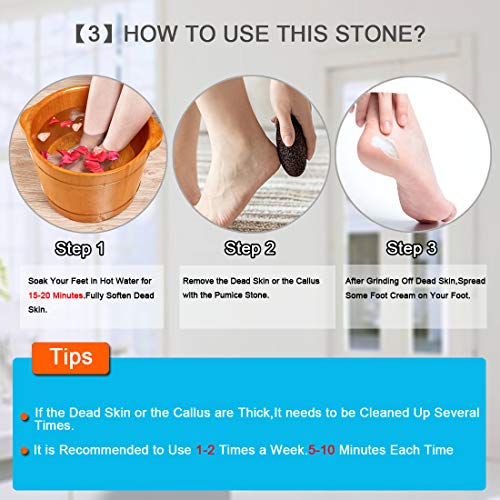 【3】HOW TO USE THIS STONE?

Step 1

Soak Your Feet in Hot Water for 15-20 Minutes.Fully Soften Dead Skin.

Step 2

Remove the Dead Skin or the Callus with the Pumice Stone.

Step 3

After Grinding Off Dead Skin,Spread Some Foot Cream on Your Foot.

Tips

If the Dead Skin or the Callus are Thick,It needs to be Cleaned Up Several Times.

It is Recommended to Use 1-2 Times a Week.5-10 Minutes Each Time