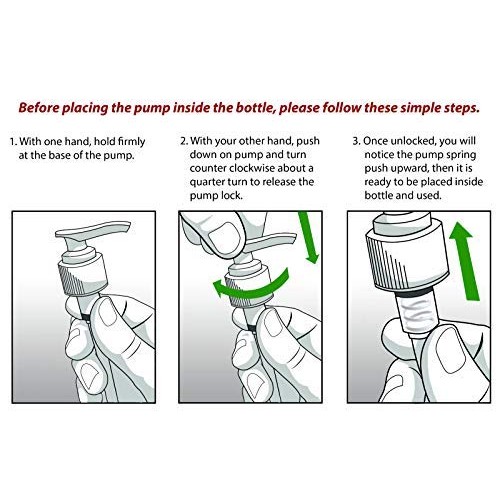 Before placing the pump inside the bottle, please follow these simple steps.

1. With one hand, hold firmly at the base of the pump.

2. With your other hand, push down on pump and turn counter clockwise about a quarter turn to release the pump lock.

3. Once unlocked, you will notice the pump spring push upward, then it is ready to be placed inside bottle and used.