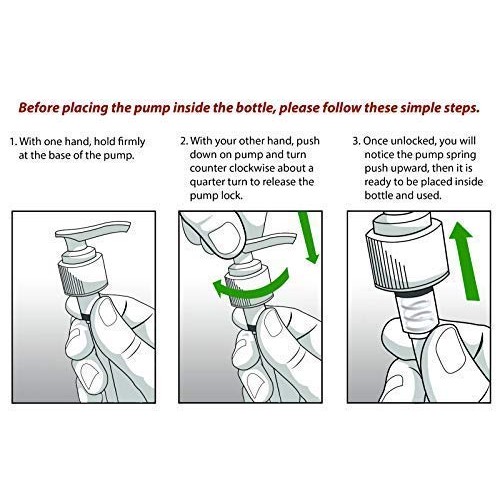 Before placing the pump inside the bottle, please follow these simple steps.

1. With one hand, hold firmly at the base of the pump.

2. With your other hand, push down on pump and turn counter clockwise about a quarter turn to release the pump lock.

3. Once unlocked, you will notice the pump spring push upward, then it is ready to be placed inside bottle and used.