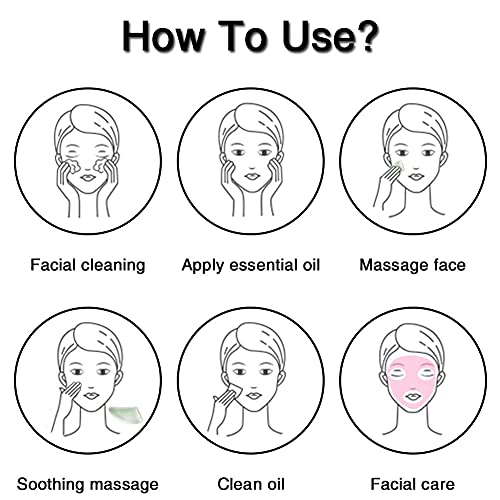 How To Use?

Facial cleaning

Apply essential oil

Massage face

Soothing massage

Clean oil

Facial care