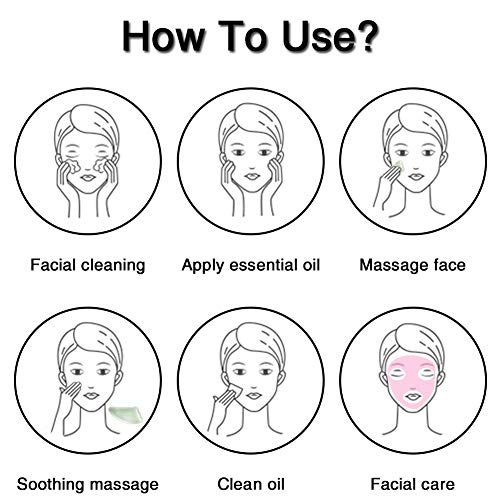 How To Use?

Facial cleaning

Apply essential oil

Massage face

Soothing massage

Clean oil

Facial care