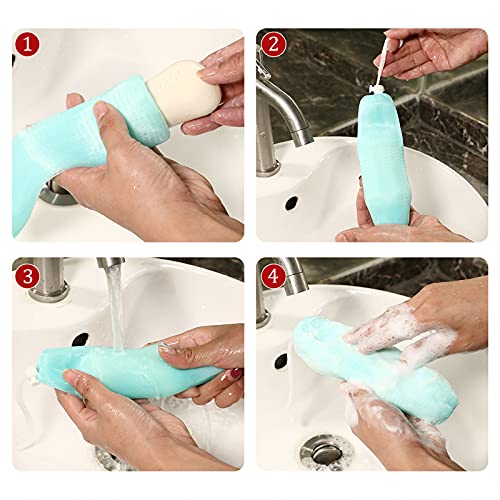 1

2

3

4