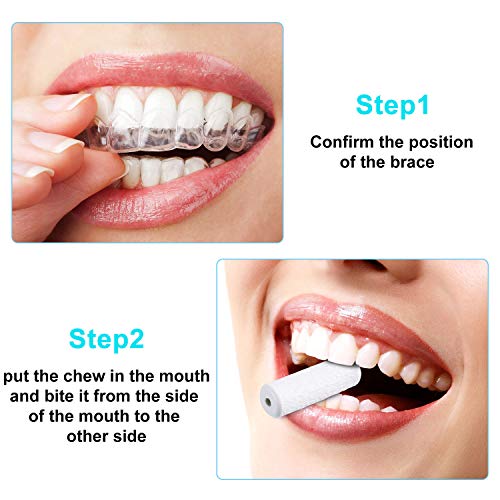 Step1

Confirm the position of the brace

Step2

put the chew in the mouth and bite it from the side of the mouth to the other side