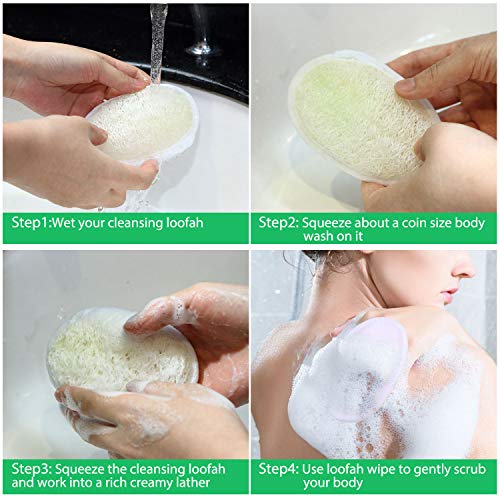 Step1:Wet your cleansing loofah

Step2: Squeeze about a coin size body wash on it

Step3: Squeeze the cleansing loofah and work into a rich creamy lather

Step4: Use loofah wipe to gently scrub your body