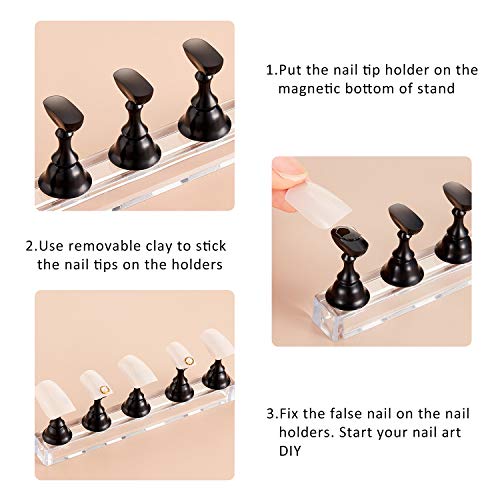 1.Put the nail tip holder on the magnetic bottom of stand

2.Use removable clay to stick the nail tips on the holders

3.Fix the false nail on the nail holders. Start your nail art DIY