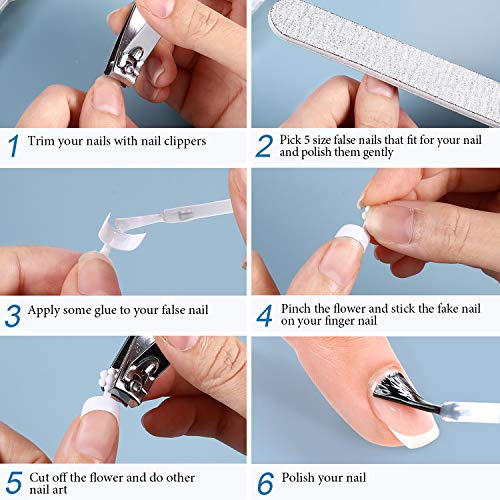 1 Trim your nails with nail clippers

2 Pick 5 size false nails that fit for your nail and polish them gently

3 Apply some glue to your false nail

4 Pinch the flower and stick the fake nail on your finger nail

5 Cut off the flower and do other nail art

6 Polish your nail