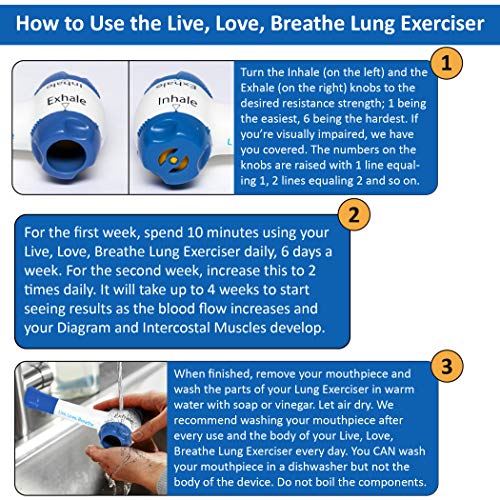 How to Use the Live, Love, Breathe Lung Exerciser

Inhale
Exhale

Exhale
Inhale

1

Turn the Inhale (on the left) and the Exhale (on the right) knobs to the desired resistance strength; 1 being the easiest, 6 being the hardest. If you're visually impaired, we have you covered. The numbers on the knobs are raised with 1 line equaling 1, 2 lines equaling 2 and so on.

2

For the first week, spend 10 minutes using your Live, Love, Breathe Lung Exerciser daily, 6 days a week. For the second week, increase this to 2 times daily. It will take up to 4 weeks to start seeing results as the blood flow increases and your Diagram and Intercostal Muscles develop.

Live, Love, Breathe

3

When finished, remove your mouthpiece and wash the parts of your Lung Exerciser in warm water with soap or vinegar. Let air dry. We recommend washing your mouthpiece after every use and the body of your Live, Love, Breathe Lung Exerciser every day. You CAN wash your mouthpiece in a dishwasher but not the body of the device. Do not boil the components.