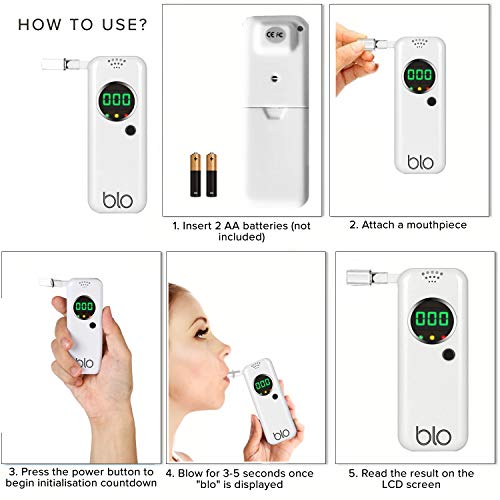 HOW TO USE?

000

blo

CE FC

1. Insert 2 AA batteries (not included)

000

blo

2. Attach a mouthpiece

000

blo

3. Press the power button to begin initialisation countdown

000

blo

4. Blow for 3-5 seconds once "blo" is displayed

000

blo

5. Read the result on the LCD screen