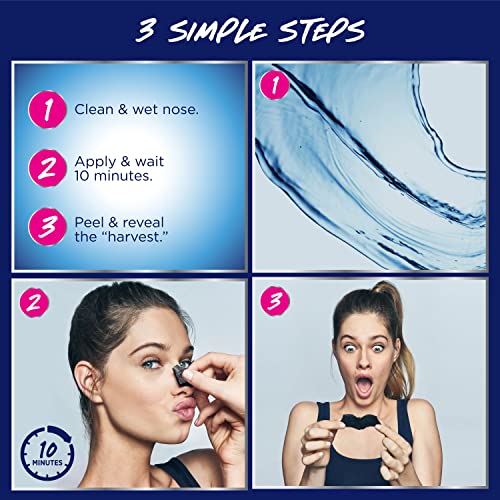 3 SIMPLE STEPS

1 Clean & wet nose.

2 Apply & wait 10 minutes.

3 Peel & reveal the "harvest."

1

2

10 MINUTES

3