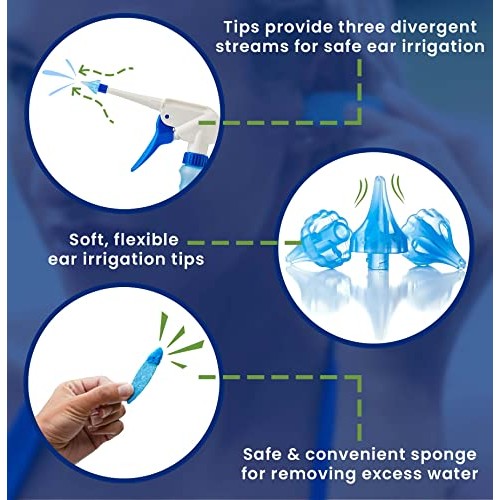 Tips provide three divergent streams for safe ear irrigation

Soft, flexible ear irrigation tips

Safe & convenient sponge for removing excess water