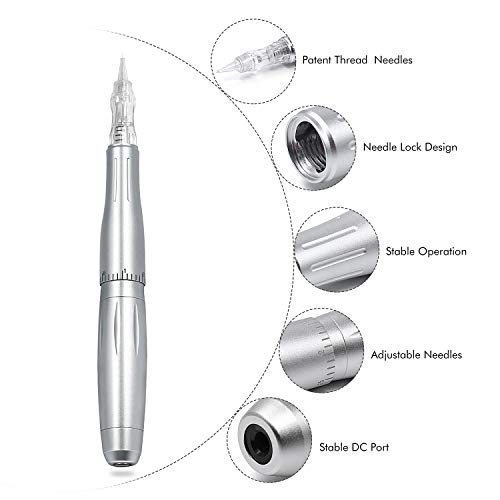 Patent Thread Needles

Needle Lock Design

Stable Operation

Adjustable Needles

Stable DC Port