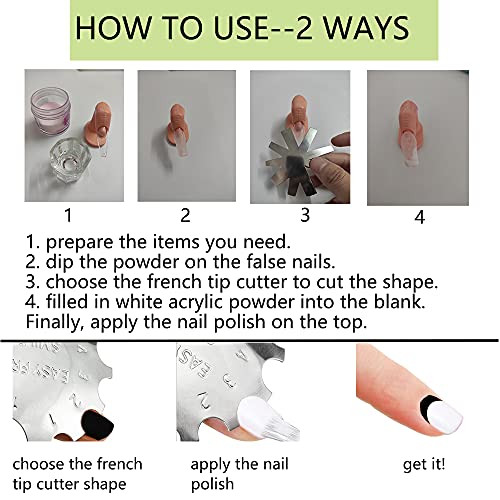 HOW TO USE--2 WAYS

1

2

3

4

1. prepare the items you need.
2. dip the powder on the false nails.
3. choose the french tip cutter to cut the shape.
4. filled in white acrylic powder into the blank.
Finally, apply the nail polish on the top.

choose the french tip cutter shape

apply the nail polish

get it!