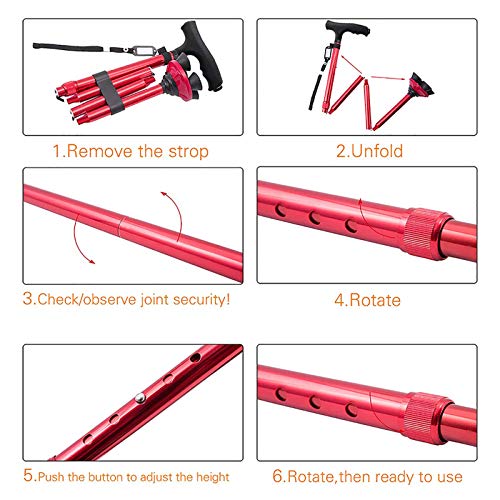 1.Remove the strop

2.Unfold

3.Check/observe joint security!

4.Rotate

5.Push the button to adjust the height

6.Rotate,then ready to use