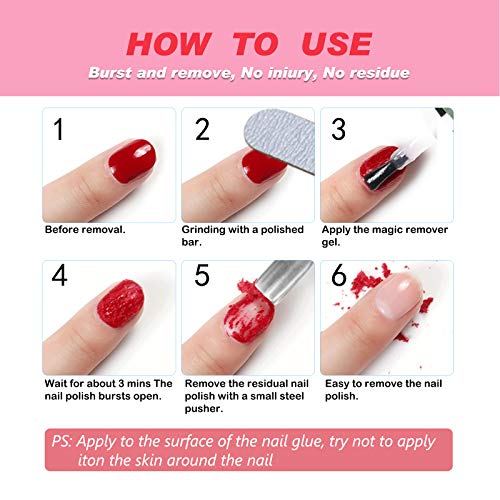 HOW TO USE

Burst and remove, No iniury, No residue

1

Before removal.

2

Grinding with a polished bar.

3

Apply the magic remover gel.

4

Wait for about 3 mins The nail polish bursts open.

5

Remove the residual nail polish with a small steel pusher.

6

Easy to remove the nail polish.

PS: Apply to the surface of the nail glue, try not to apply iton the skin around the nail