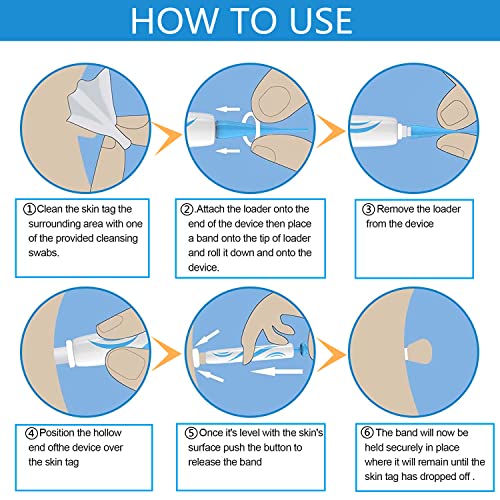 HOW TO USE

①Clean the skin tag the surrounding area with one of the provided cleansing swabs.

②.Attach the loader onto the end of the device then place a band onto the tip of loader and roll it down and onto the device.

③Remove the loader from the device

④Position the hollow end ofthe device over the skin tag

⑤Once it's level with the skin's surface push the button to release the band

⑥The band will now be held securely in place where it will remain until the skin tag has dropped off .