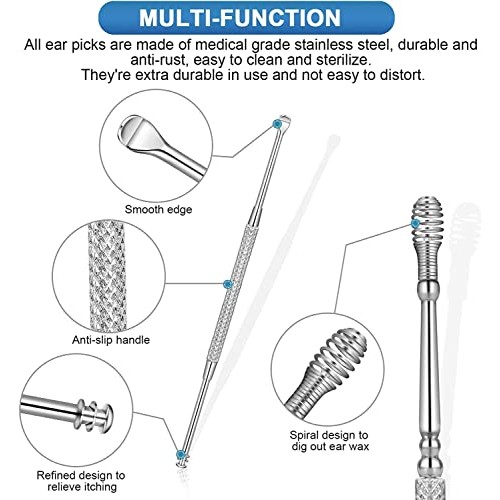 MULTI-FUNCTION

All ear picks are made of medical grade stainless steel, durable and anti-rust, easy to clean and sterilize.
They're extra durable in use and not easy to distort.

Smooth edge

Anti-slip handle

Refined design to relieve itching

Spiral design to dig out ear wax