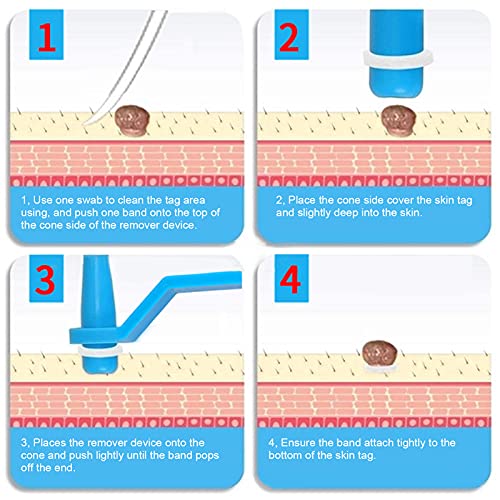 1

1, Use one swab to clean the tag area using, and push one band onto the top of the cone side of the remover device.

2

2, Place the cone side cover the skin tag and slightly deep into the skin.

3

3, Places the remover device onto the cone and push lightly until the band pops off the end.

4

4, Ensure the band attach tightly to the bottom of the skin tag.