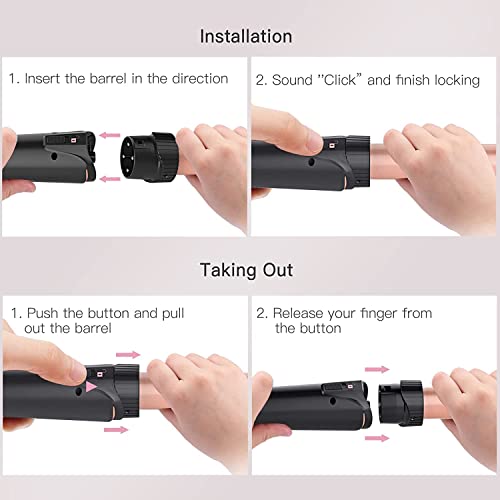 Installation

1. Insert the barrel in the direction

2. Sound "Click" and finish locking

Taking Out

1. Push the button and pull out the barrel

2. Release your finger from the button