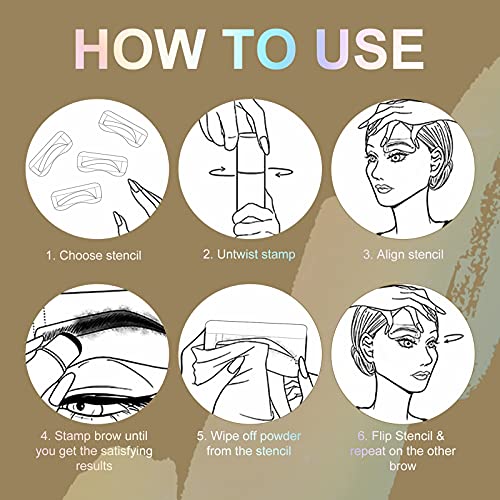 HOW TO USE

1. Choose stencil

2. Untwist stamp

3. Align stencil

4. Stamp brow until you get the satisfying results

5. Wipe off powder from the stencil

6. Flip Stencil & repeat on the other brow