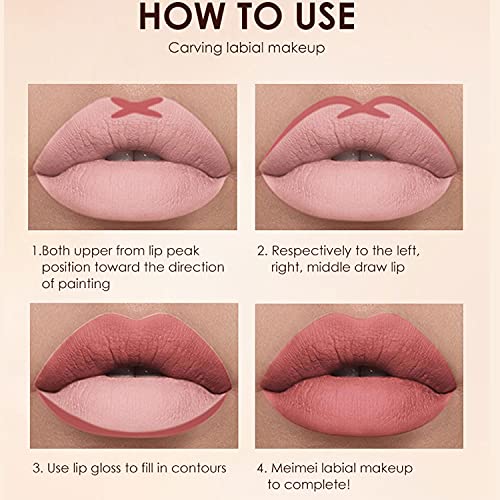 HOW TO USE

Carving labial makeup

1.Both upper from lip peak position toward the direction of painting

2. Respectively to the left, right, middle draw lip

3. Use lip gloss to fill in contours

4. Meimei labial makeup to complete!