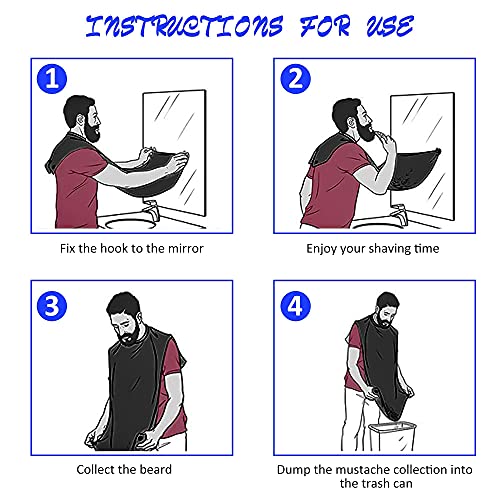 INSTRUCTIONS FOR USE

1

Fix the hook to the mirror

2

Enjoy your shaving time

3

Collect the beard

4

Dump the mustache collection into the trash can