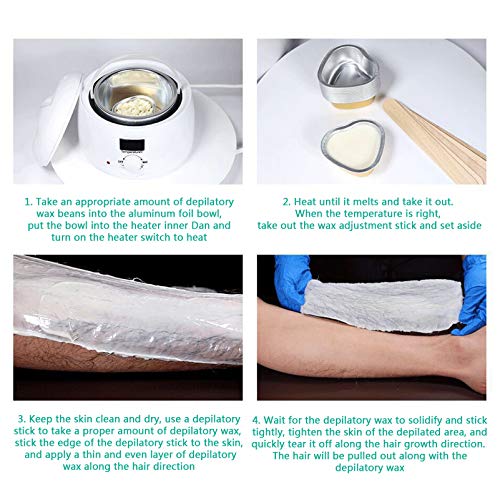 1. Take an appropriate amount of depilatory wax beans into the aluminum foil bowl, put the bowl into the heater inner Dan and turn on the heater switch to heat

2. Heat until it melts and take it out. When the temperature is right, take out the wax adjustment stick and set aside

3. Keep the skin clean and dry, use a depilatory stick to take a proper amount of depilatory wax, stick the edge of the depilatory stick to the skin, and apply a thin and even layer of depilatory wax along the hair direction

4. Wait for the depilatory wax to solidify and stick tightly, tighten the skin of the depilated area, and quickly tear it off along the hair growth direction. The hair will be pulled out along with the depilatory wax