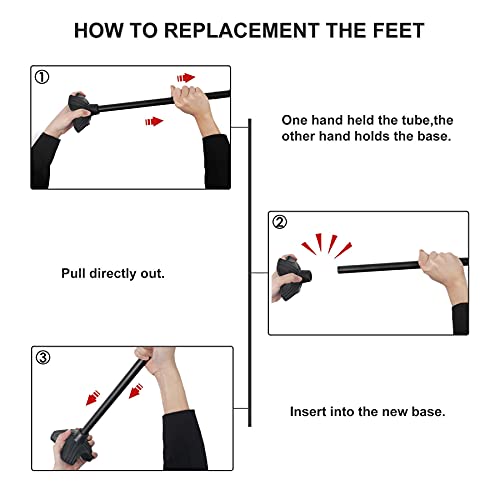 HOW TO REPLACEMENT THE FEET

①

One hand held the tube,the other hand holds the base.

②

Pull directly out.

③

Insert into the new base.