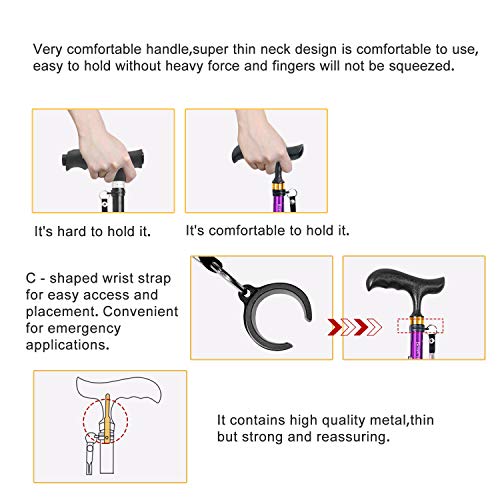 Very comfortable handle,super thin neck design is comfortable to use, easy to hold without heavy force and fingers will not be squeezed.

It's hard to hold it.

It's comfortable to hold it.

C - shaped wrist strap for easy access and placement. Convenient for emergency applications.

It contains high quality metal,thin but strong and reassuring.