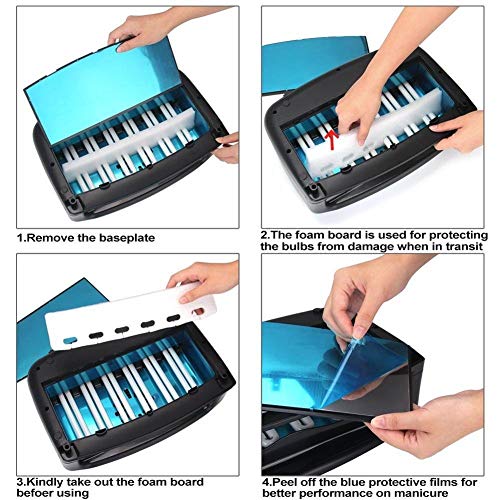 1.Remove the baseplate

2.The foam board is used for protecting the bulbs from damage when in transit

3.Kindly take out the foam board befoer using

4.Peel off the blue protective films for better performance on manicure