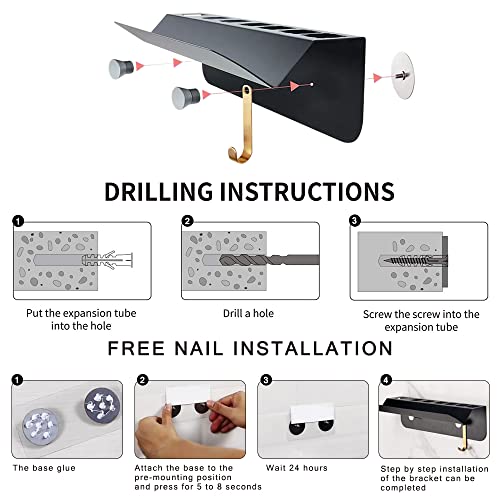 DRILLING INSTRUCTIONS

1
Put the expansion tube into the hole

2
Drill a hole

3
Screw the screw into the expansion tube

FREE NAIL INSTALLATION

1
The base glue

2
Attach the base to the pre-mounting position and press for 5 to 8 seconds

3
Wait 24 hours

4
Step by step installation of the bracket can be completed