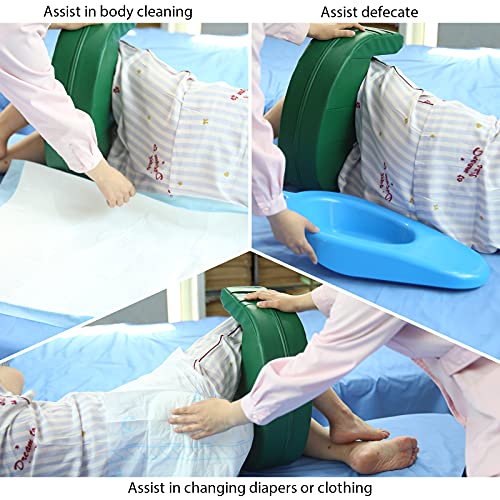 Assist in body cleaning

Assist defecate

Assist in changing diapers or clothing