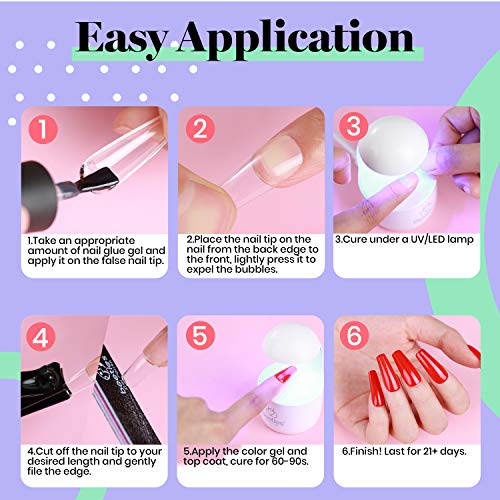 Easy Application

1

1.Take an appropriate amount of nail glue gel and apply it on the false nail tip.

2

2.Place the nail tip on the nail from the back edge to the front, lightly press it to expel the bubbles.

3

3.Cure under a UV/LED lamp

4

4.Cut off the nail tip to your desired length and gently file the edge.

5

5.Apply the color gel and top coat, cure for 60-90s.

6

6.Finish! Last for 21+ days.