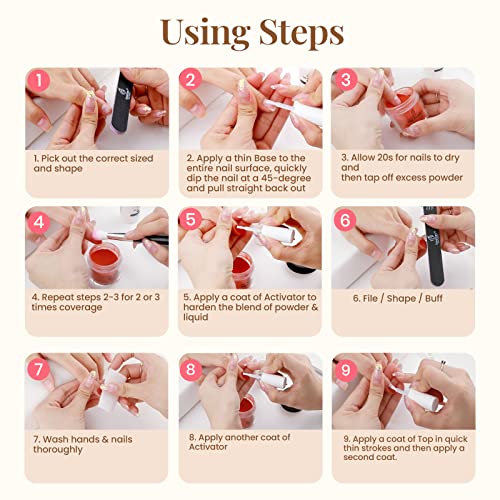 Using Steps

1

1. Pick out the correct sized and shape

2

2. Apply a thin Base to the entire nail surface, quickly dip the nail at a 45-degree and pull straight back out

3

3. Allow 20s for nails to dry and then tap off excess powder

4

4. Repeat steps 2-3 for 2 or 3 times coverage

5

5. Apply a coat of Activator to harden the blend of powder & liquid

6

6. File / Shape / Buff

7

7. Wash hands & nails thoroughly

8

8. Apply another coat of Activator

9

9. Apply a coat of Top in quick thin strokes and then apply a second coat.