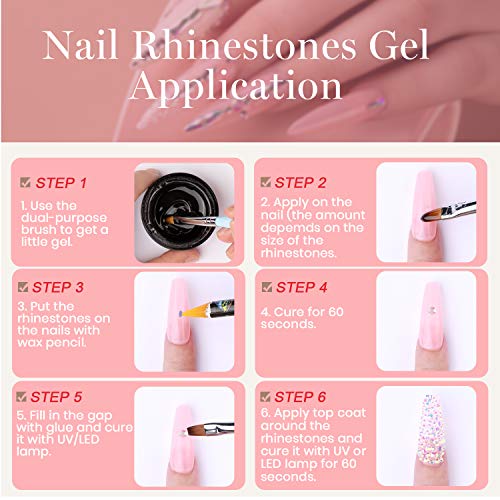 Nail Rhinestones Gel Application

STEP 1

1. Use the dual-purpose brush to get a little gel.

STEP 2

2. Apply on the nail (the amount depemds on the size of the rhinestones.

STEP 3

3. Put the rhinestones on the nails with wax pencil.

STEP 4

4. Cure for 60 seconds.

STEP 5

5. Fill in the gap with glue and cure it with UV/LED lamp.

STEP 6

6. Apply top coat around the rhinestones and cure it with UV or LED lamp for 60 seconds.