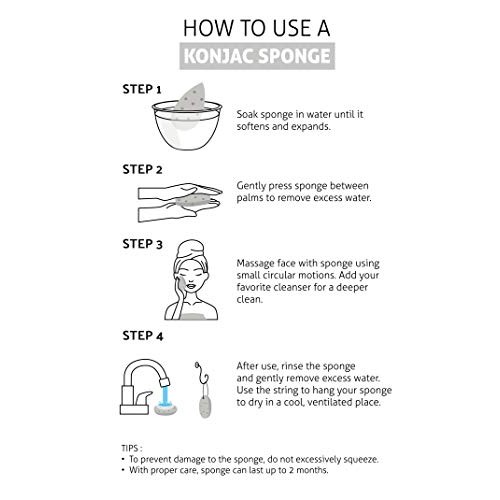 HOW TO USE A
KONJAC SPONGE

STEP 1

Soak sponge in water until it softens and expands.

STEP 2

Gently press sponge between palms to remove excess water.

STEP 3

Massage face with sponge using small circular motions. Add your favorite cleanser for a deeper clean.

STEP 4

After use, rinse the sponge and gently remove excess water. Use the string to hang your sponge to dry in a cool, ventilated place.

TIPS :
• To prevent damage to the sponge, do not excessively squeeze.
• With proper care, sponge can last up to 2 months.