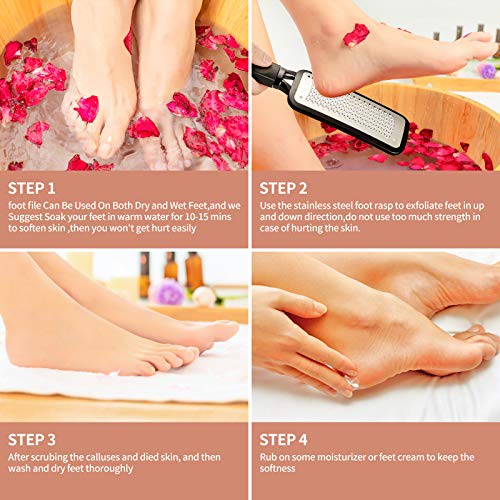 STEP 1
foot file Can Be Used On Both Dry and Wet Feet,and we Suggest Soak your feet in warm water for 10-15 mins to soften skin ,then you won't get hurt easily

STEP 2
Use the stainless steel foot rasp to exfoliate feet in up and down direction,do not use too much strength in case of hurting the skin.

STEP 3
After scrubing the calluses and died skin, and then wash and dry feet thoroughly

STEP 4
Rub on some moisturizer or feet cream to keep the softness