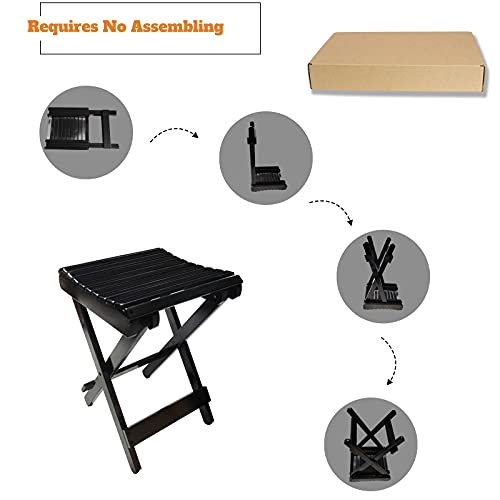 Requires No Assembling