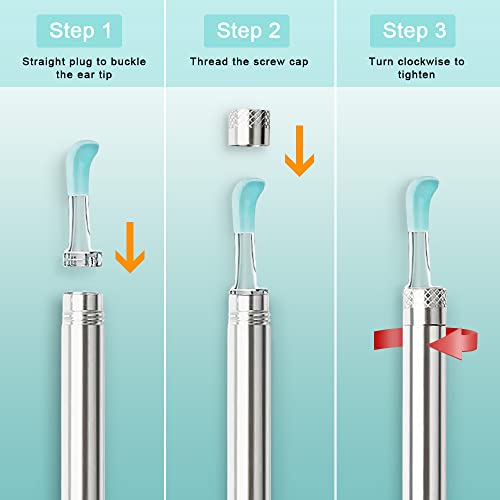 Step 1
Straight plug to buckle the ear tip

Step 2
Thread the screw cap

Step 3
Turn clockwise to tighten