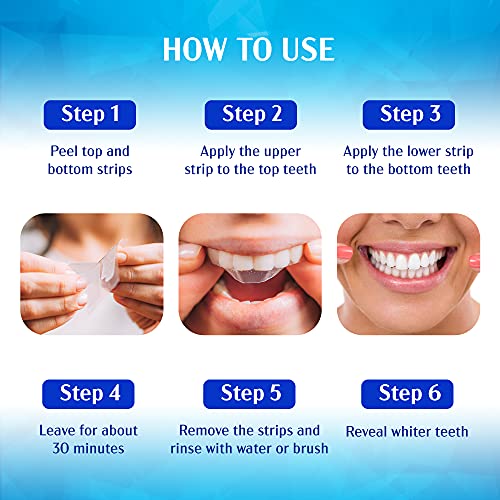 HOW TO USE

Step 1

Peel top and bottom strips

Step 2

Apply the upper strip to the top teeth

Step 3

Apply the lower strip to the bottom teeth

Step 4

Leave for about 30 minutes

Step 5

Remove the strips and rinse with water or brush

Step 6

Reveal whiter teeth