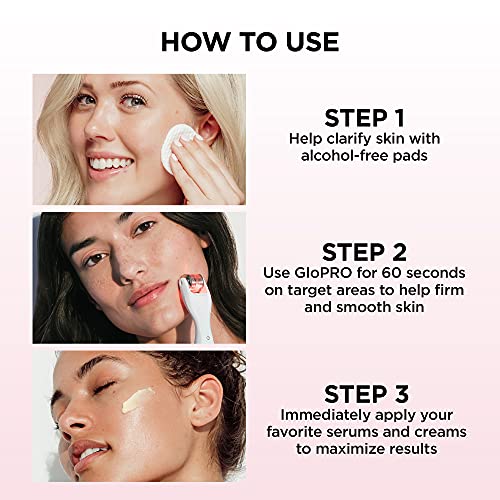 HOW TO USE

STEP 1
Help clarify skin with alcohol-free pads

STEP 2
Use GloPRO for 60 seconds on target areas to help firm and smooth skin

STEP 3
Immediately apply your favorite serums and creams to maximize results